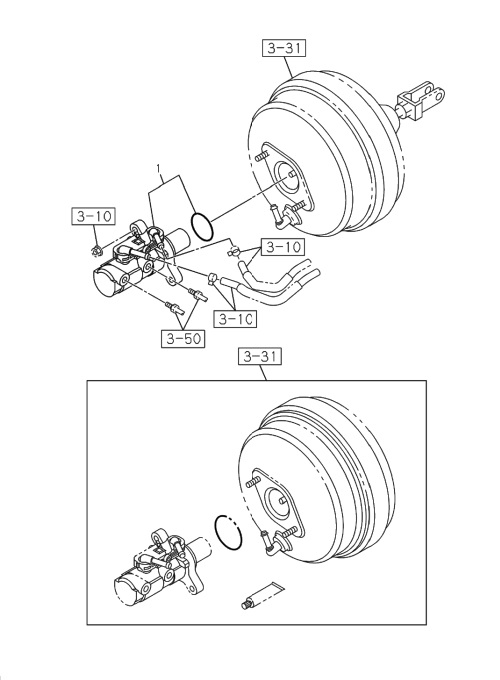 3-31

1

3-10

3-10

3-1C

3-50

3-31